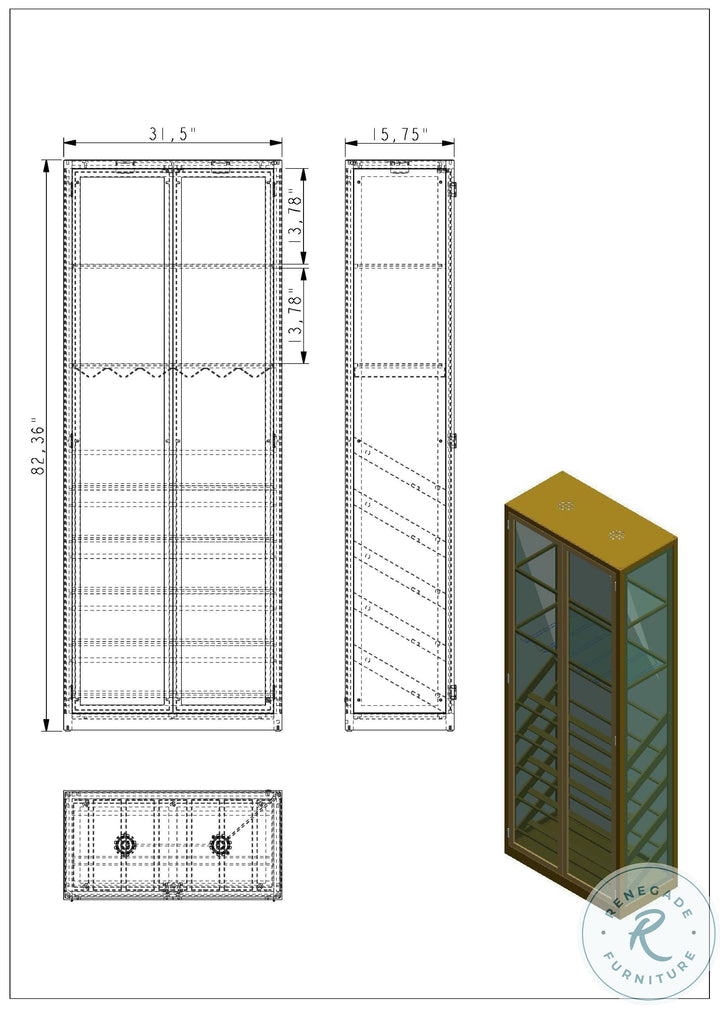 31,5"

15,75"

13,78"

13,78"

82,36"

RENEGADE
R
FURNITURE